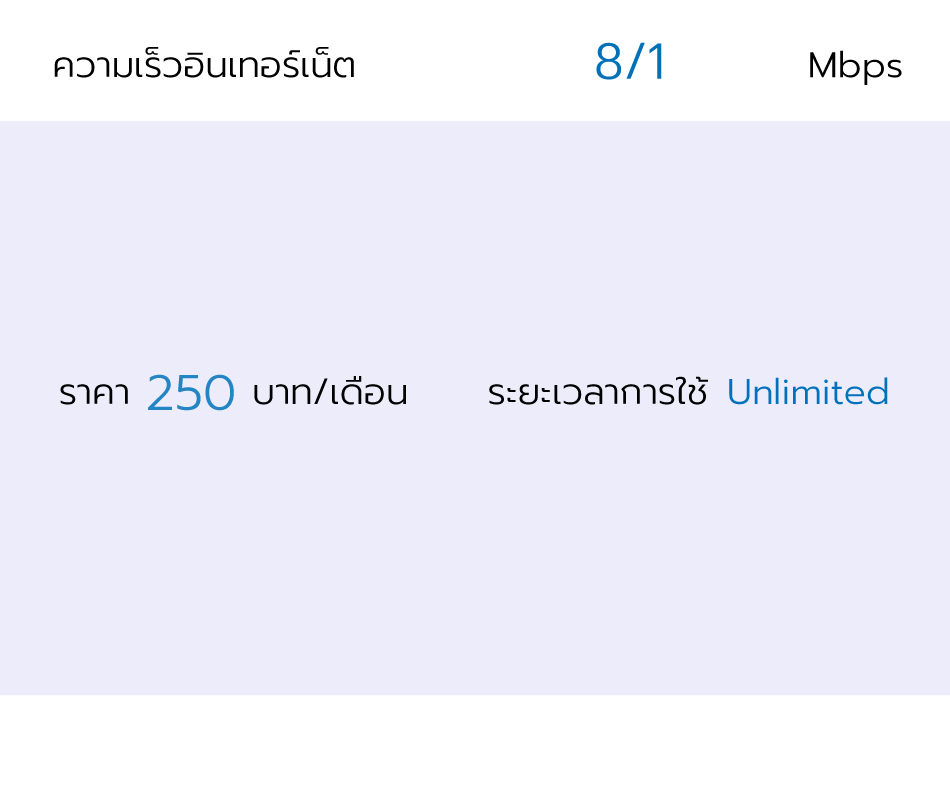 ความเร็วอินเทอร์เน็ต 8/1 Mbps

ราคา 250 บาท/เดือน ระยะเวลาการใช้ Unlimited